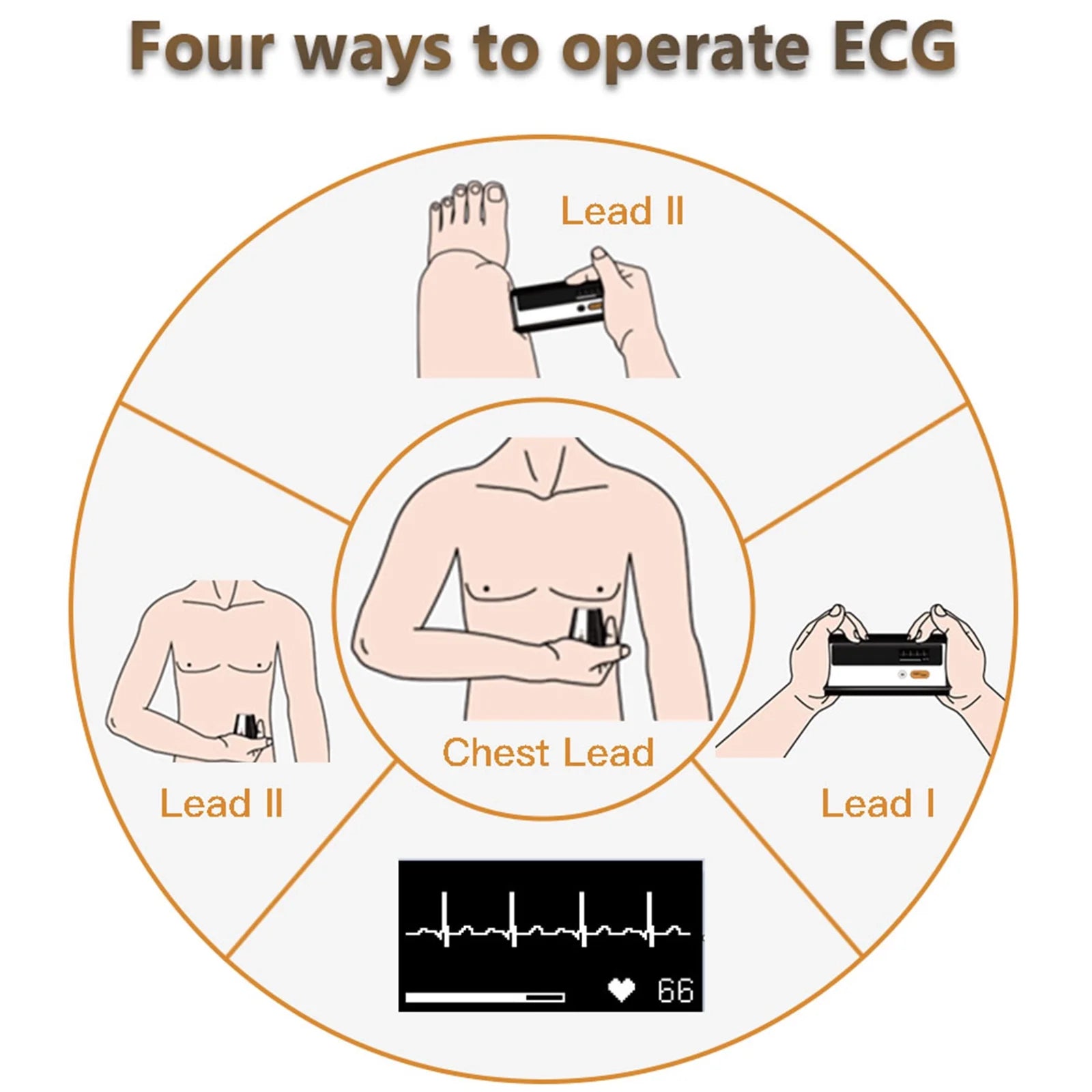 Four ways to operate ECG

Lead II

Chest Lead

Lead II

Lead I

66