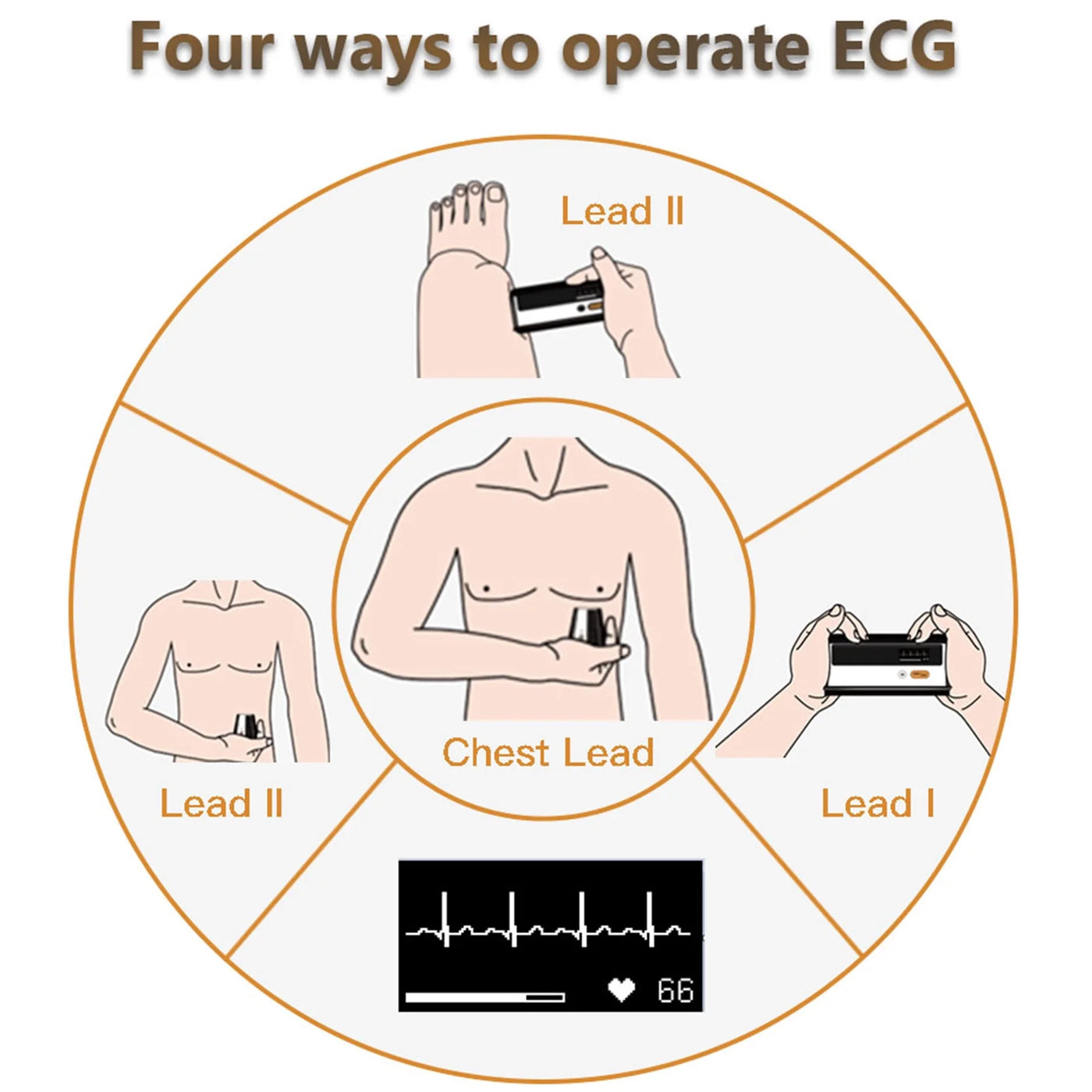 Four ways to operate ECG

Lead II

Chest Lead

Lead II

Lead I

66