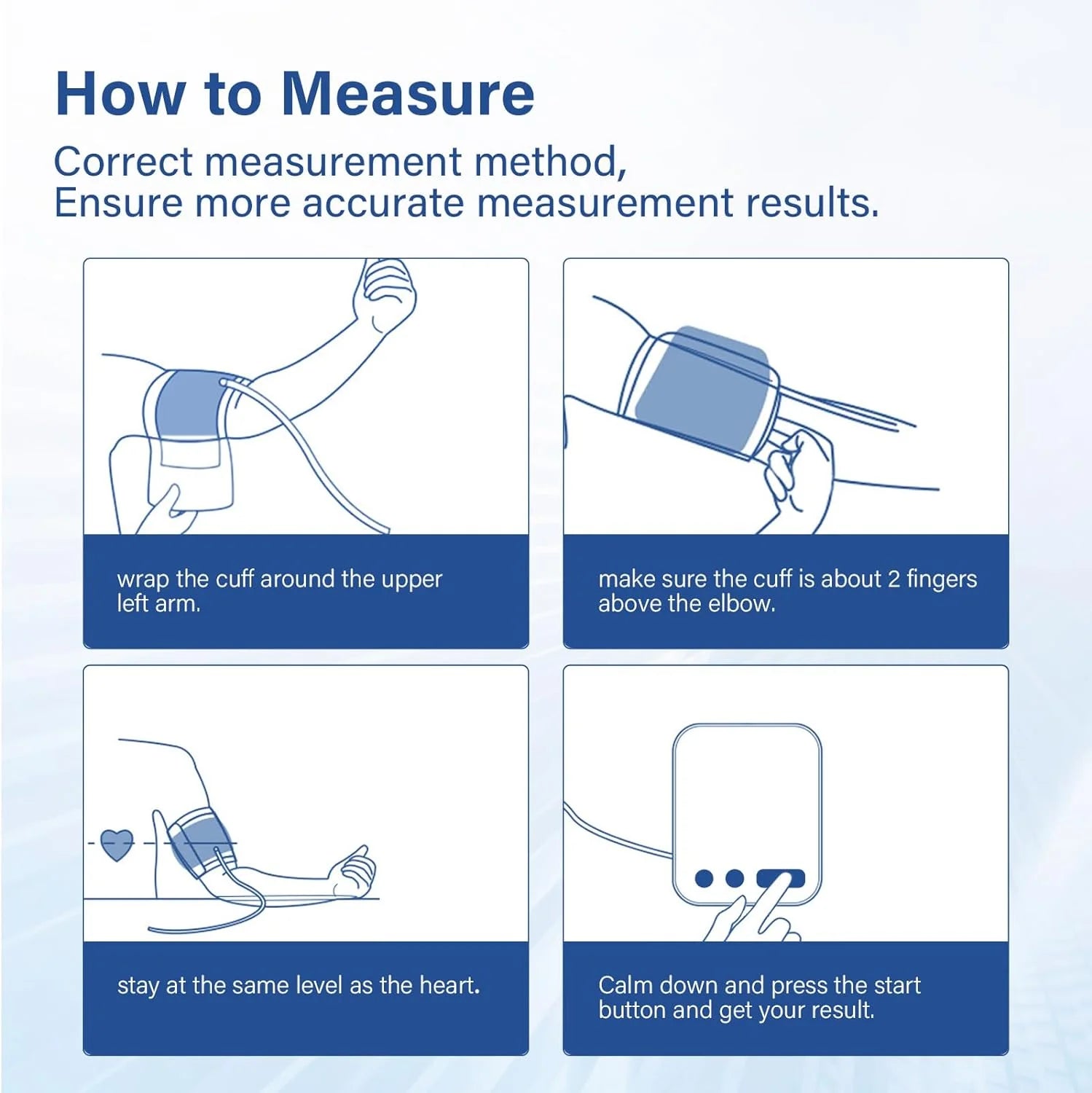 How to Measure

Correct measurement method,
Ensure more accurate measurement results.

wrap the cuff around the upper left arm.

make sure the cuff is about 2 fingers above the elbow.

stay at the same level as the heart.

Calm down and press the start button and get your result.