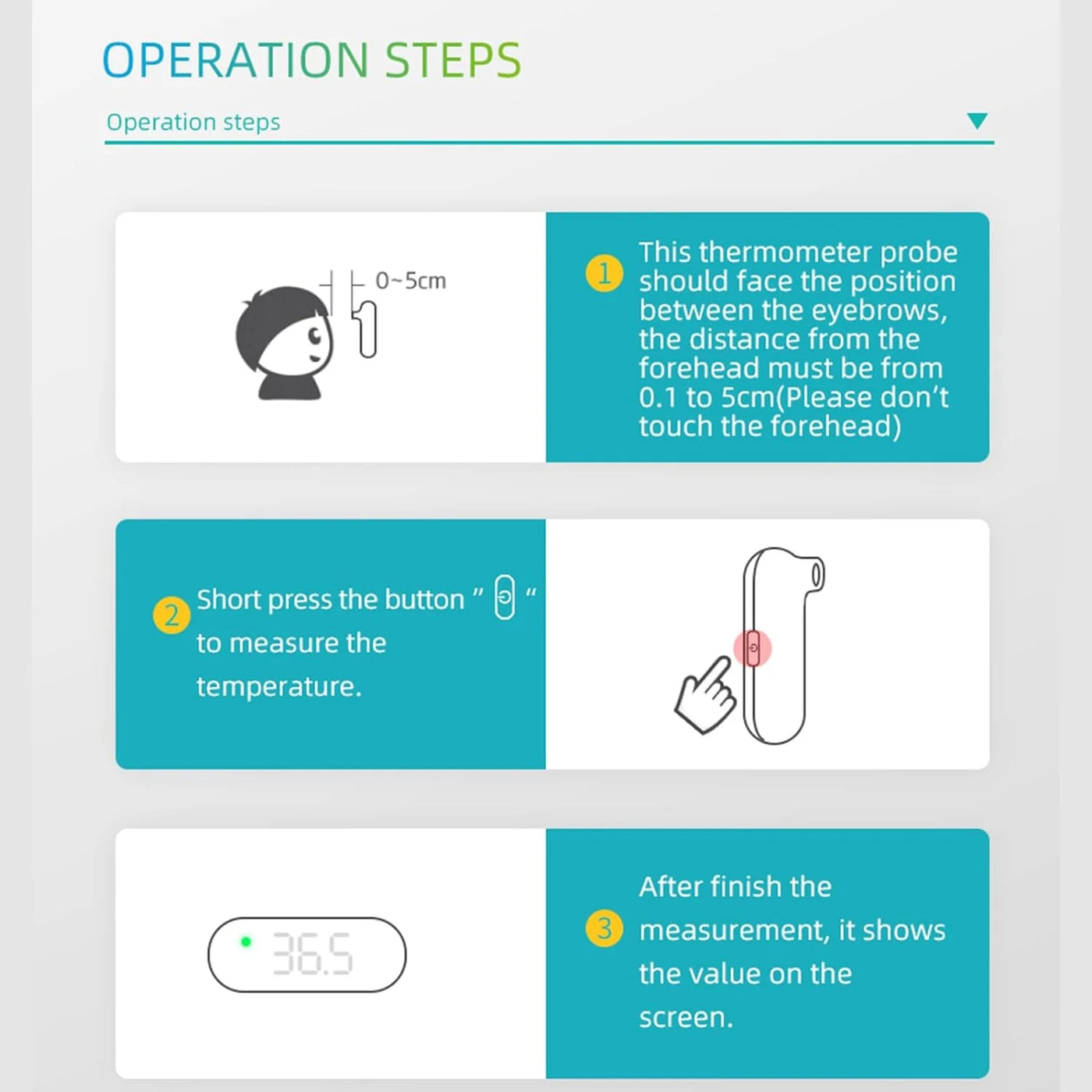 OPERATION STEPS

Operation steps

0~5cm

1 This thermometer probe should face the position between the eyebrows, the distance from the forehead must be from 0.1 to 5cm(Please don't touch the forehead)

2 Short press the button " " to measure the temperature.

36.5

3 After finish the measurement, it shows the value on the screen.