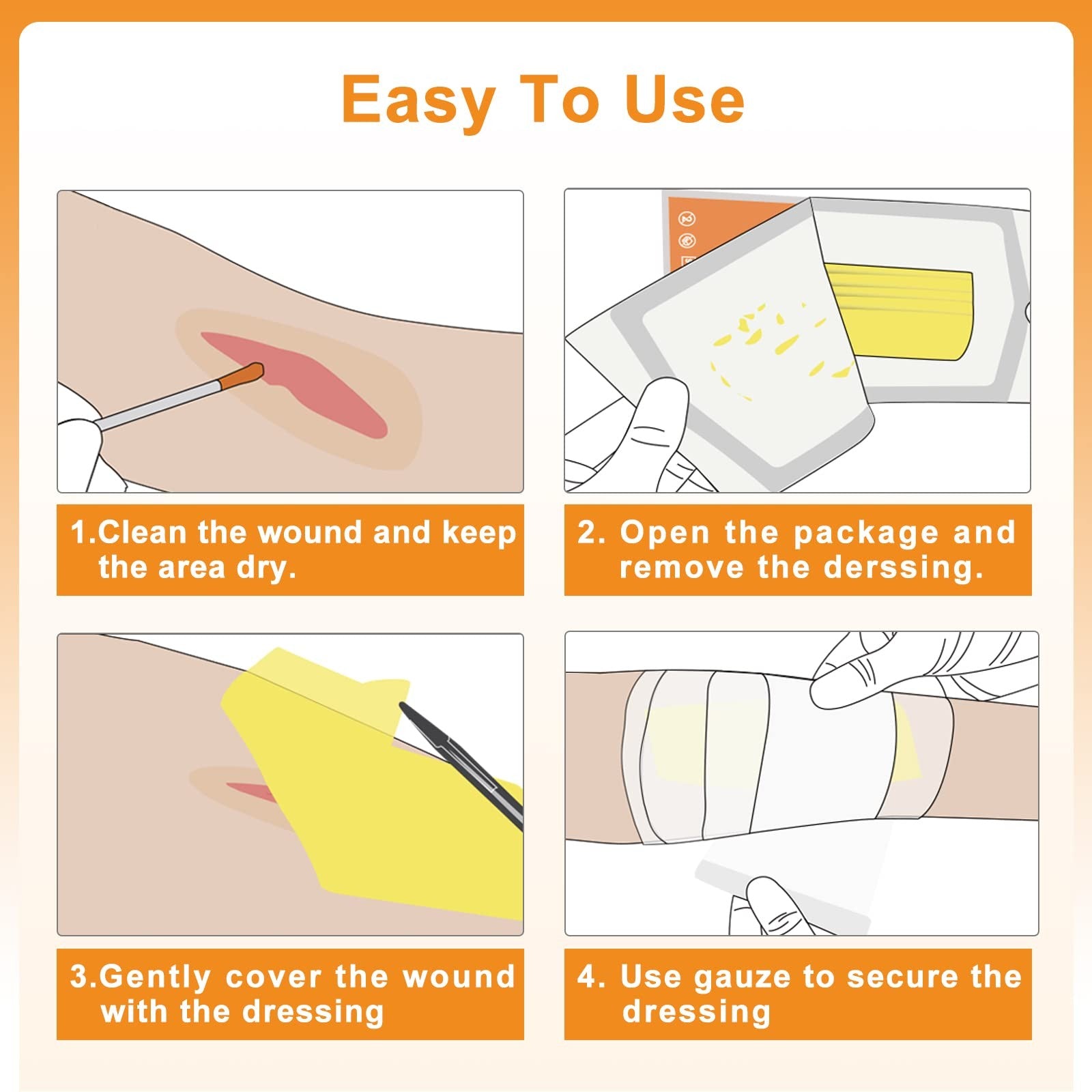 Easy To Use

1.Clean the wound and keep the area dry.

2. Open the package and remove the derssing.

3.Gently cover the wound with the dressing

4. Use gauze to secure the dressing