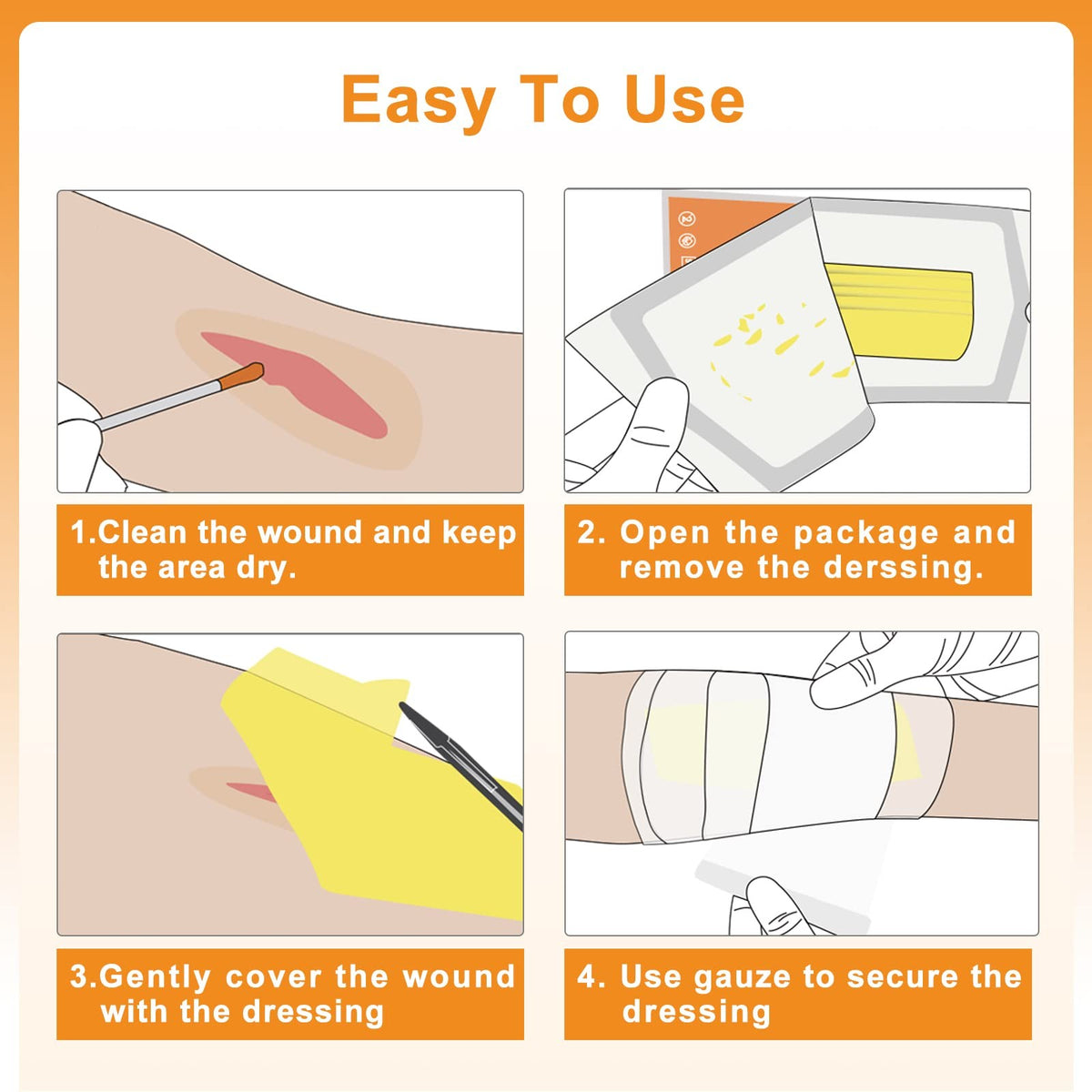 Easy To Use

1.Clean the wound and keep the area dry.

2. Open the package and remove the derssing.

3.Gently cover the wound with the dressing

4. Use gauze to secure the dressing